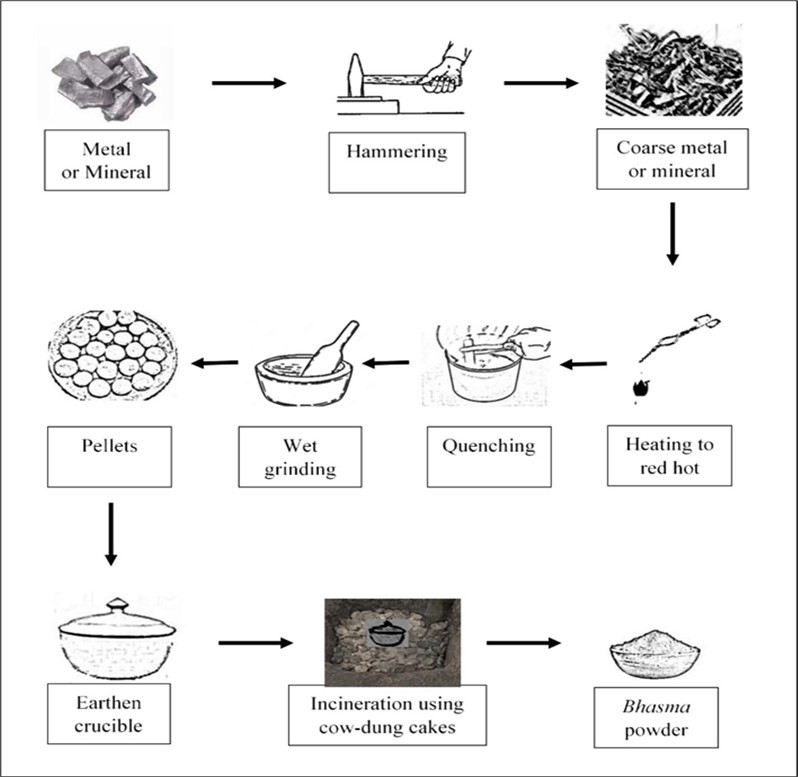 Metal or Mineral

Hammering

Coarse metal or mineral

Heating to red hot

Quenching

Wet grinding

Pellets

Earthen crucible

Incineration using cow-dung cakes

Bhasma powder